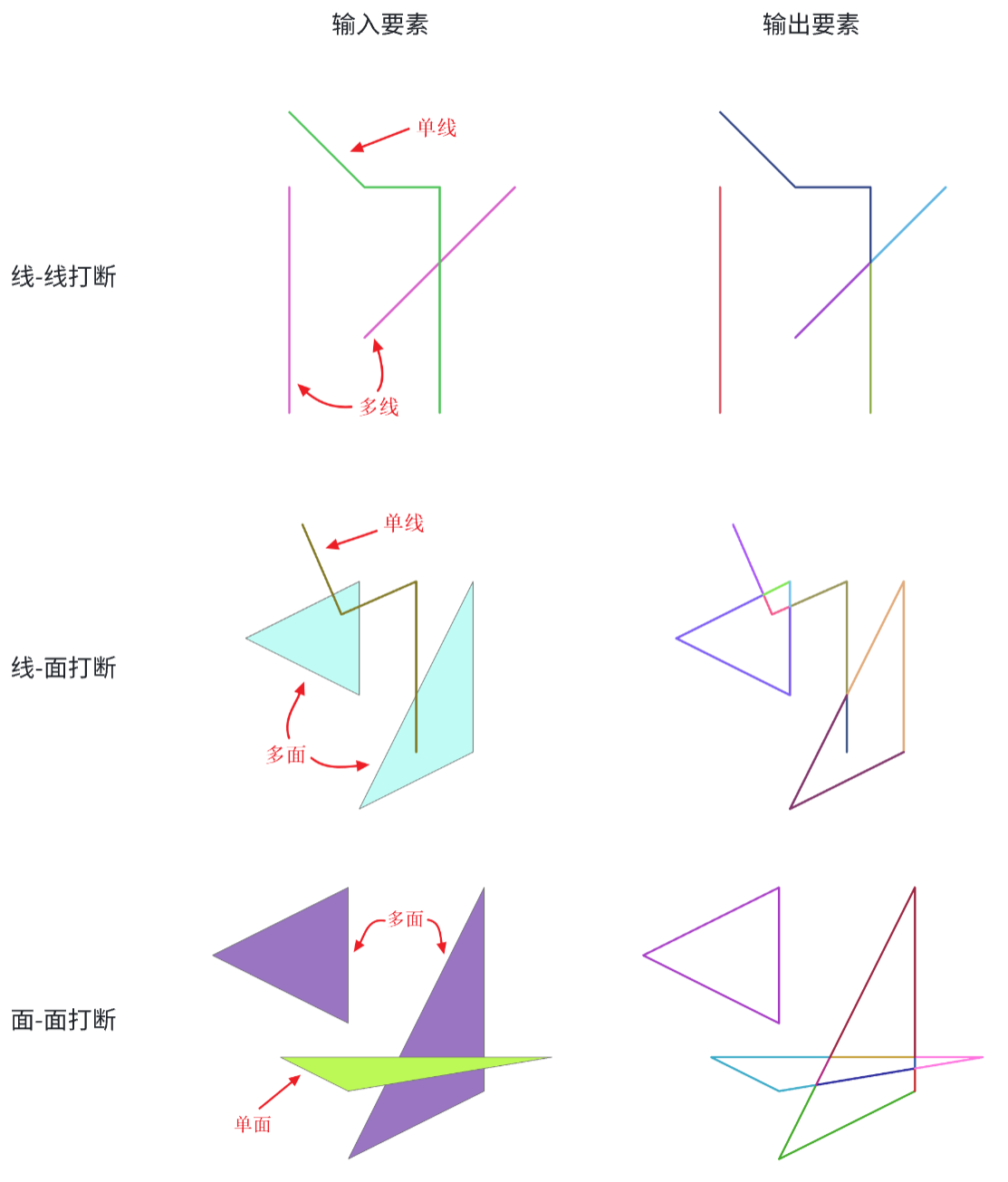 输入要素

输出要素

线-线打断

单线

多线

线-面打断

单线

多面

面-面打断

多面

单面